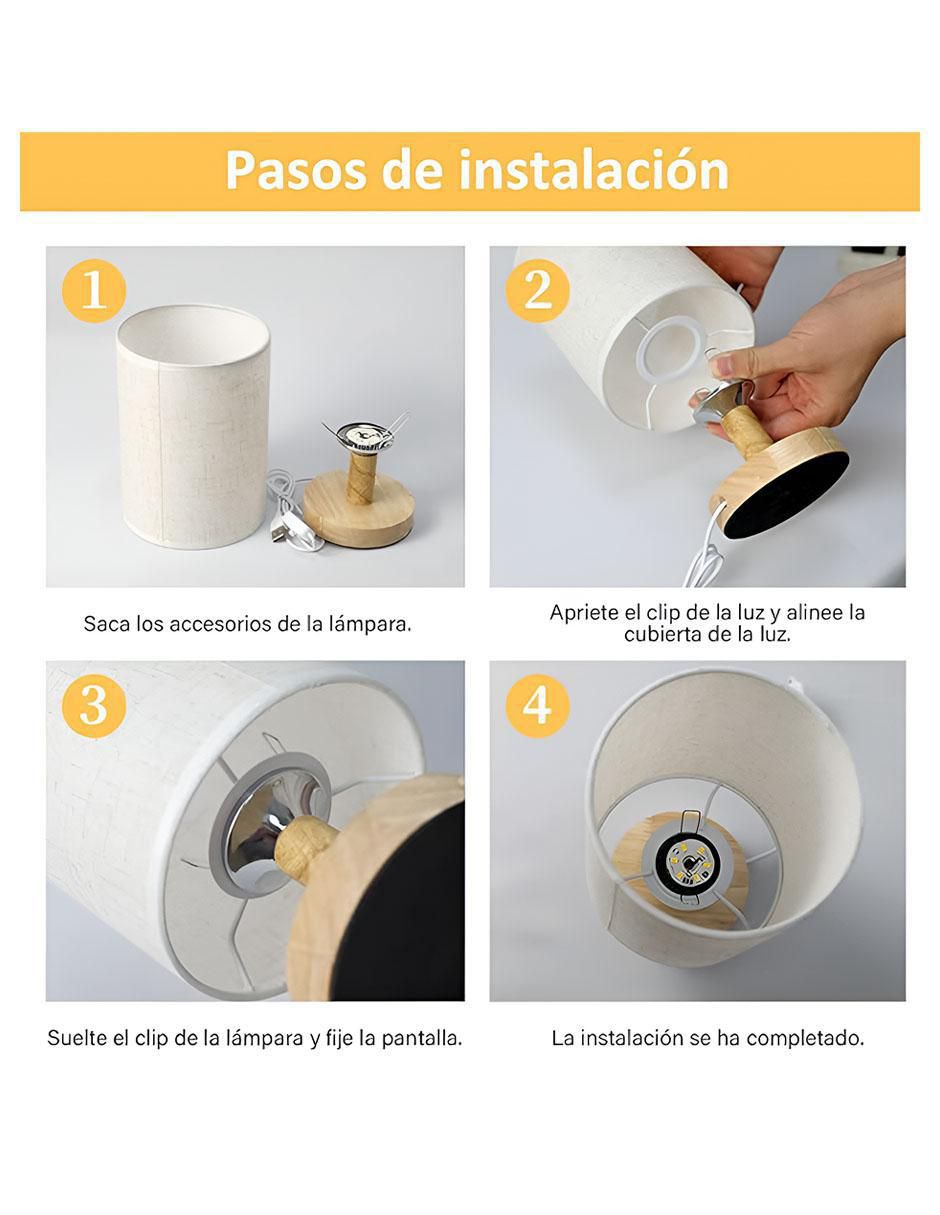 Pasos de instalación

1

Saca los accesorios de la lámpara.

2

Apriete el clip de la luz y alinee la cubierta de la luz.

3

Suelte el clip de la lámpara y fije la pantalla.

4

La instalación se ha completado.